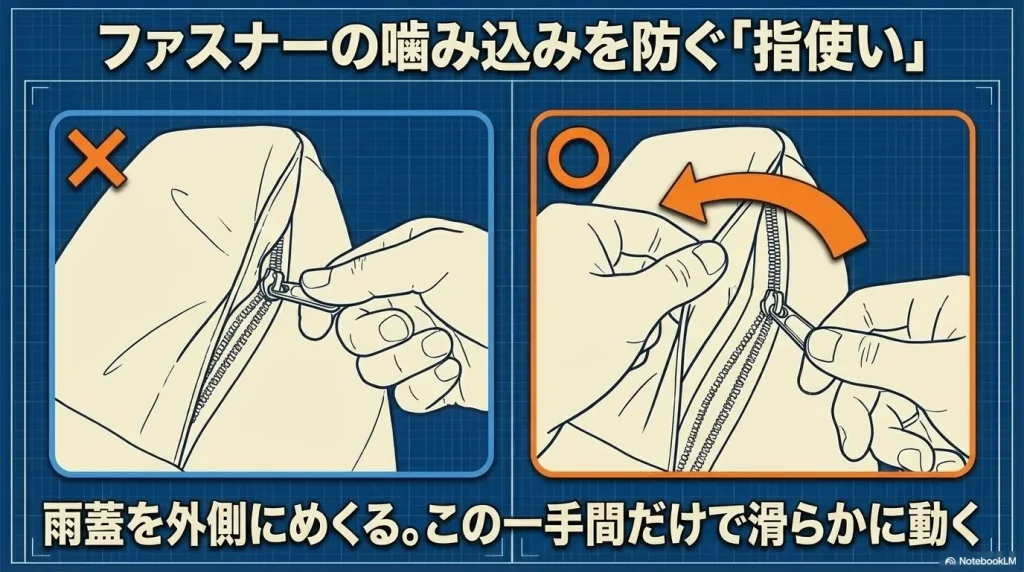 ファスナーの噛み込みを防ぐ「指使い」

×

○

雨蓋を外側にめくる。この一手間だけで滑らかに動く

NotebookLM