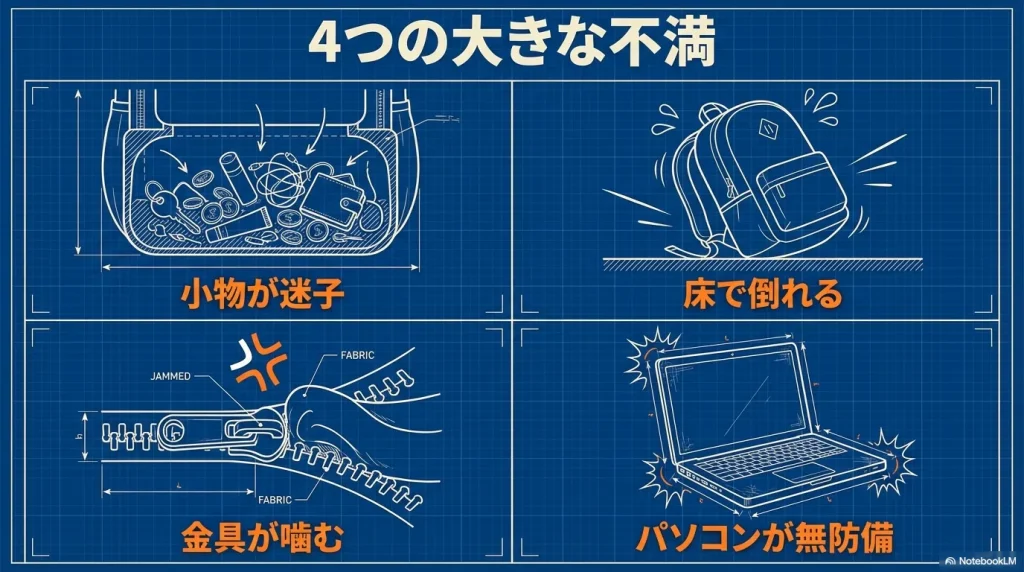 4つの大きな不満

小物が迷子

床で倒れる

JAMMED

FABRIC

FABRIC

金具が噛む

パソコンが無防備

NotebookLM