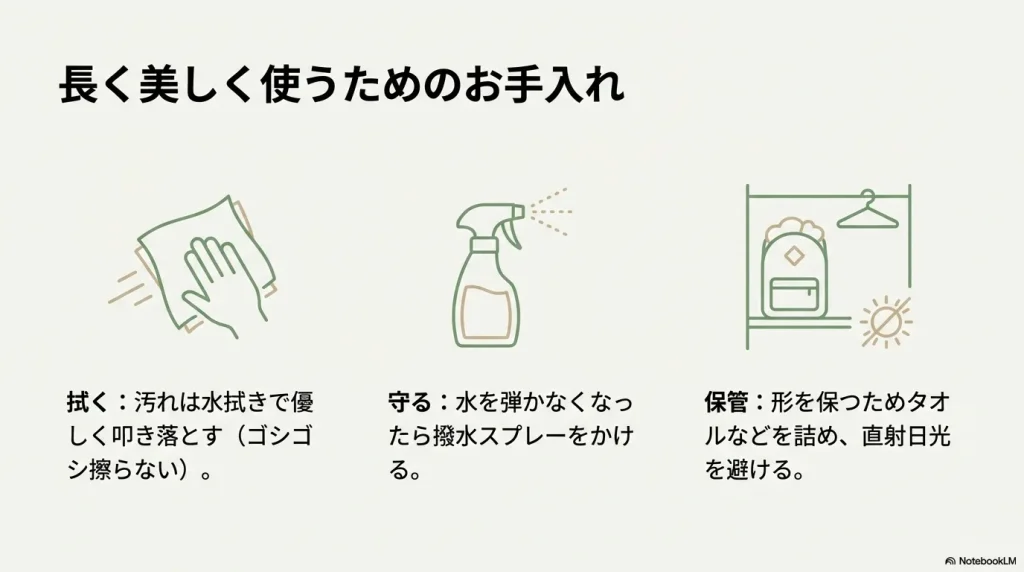 長く美しく使うためのお手入れ

拭く：汚れは水拭きで優しく叩き落とす（ゴシゴシ擦らない）。

守る：水を弾かなくなったら撥水スプレーをかける。

保管：形を保つためタオルなどを詰め、直射日光を避ける。

NotebookLM