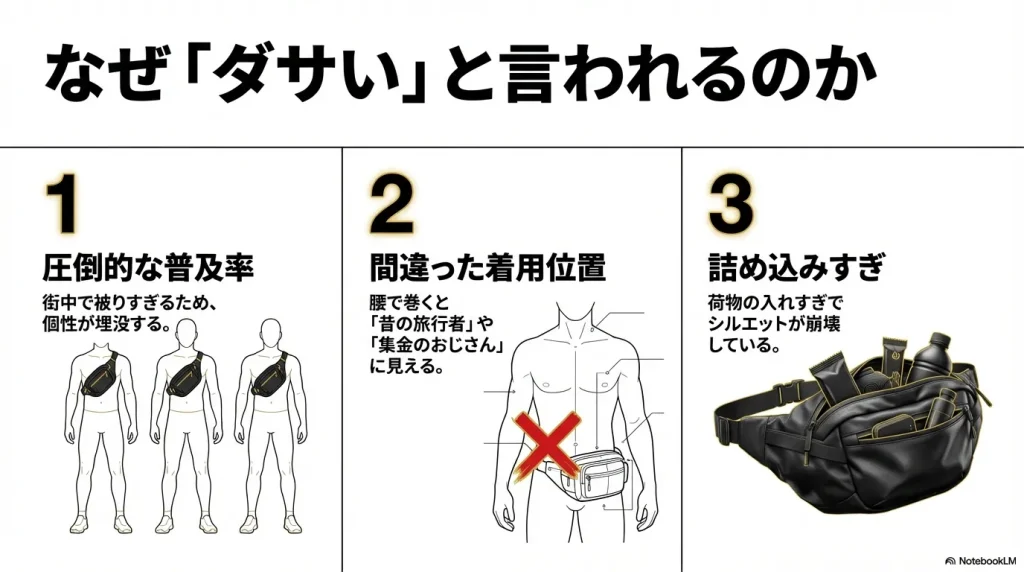 なぜ「ダサい」と言われるのか

1
圧倒的な普及率
街中で被りすぎるため、個性が埋没する。

2
間違った着用位置
腰で巻くと「昔の旅行者」や「集金のおじさん」に見える。

3
詰め込みすぎ
荷物の入れすぎでシルエットが崩壊している。

NotebookLM