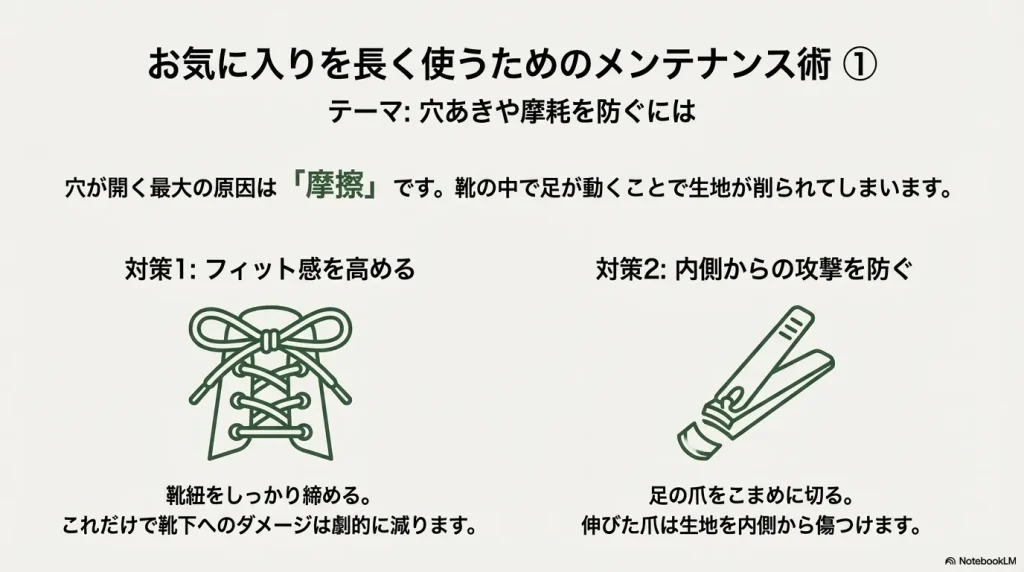 お気に入りを長く使うためのメンテナンス術 ①
テーマ: 穴あきや摩耗を防ぐには

穴が開く最大の原因は「摩擦」です。靴の中で足が動くことで生地が削られてしまいます。

対策1: フィット感を高める

靴紐をしっかり締める。
これだけで靴下へのダメージは劇的に減ります。

対策2: 内側からの攻撃を防ぐ

足の爪をこまめに切る。
伸びた爪は生地を内側から傷つけます。

NotebookLM